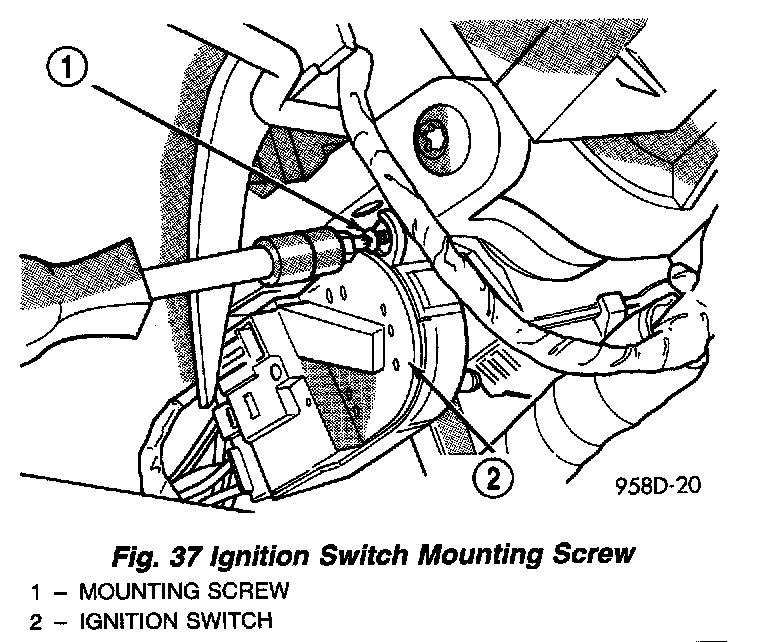 1

2

958D-20

Fig. 37 Ignition Switch Mounting Screw

1 – MOUNTING SCREW
2 – IGNITION SWITCH