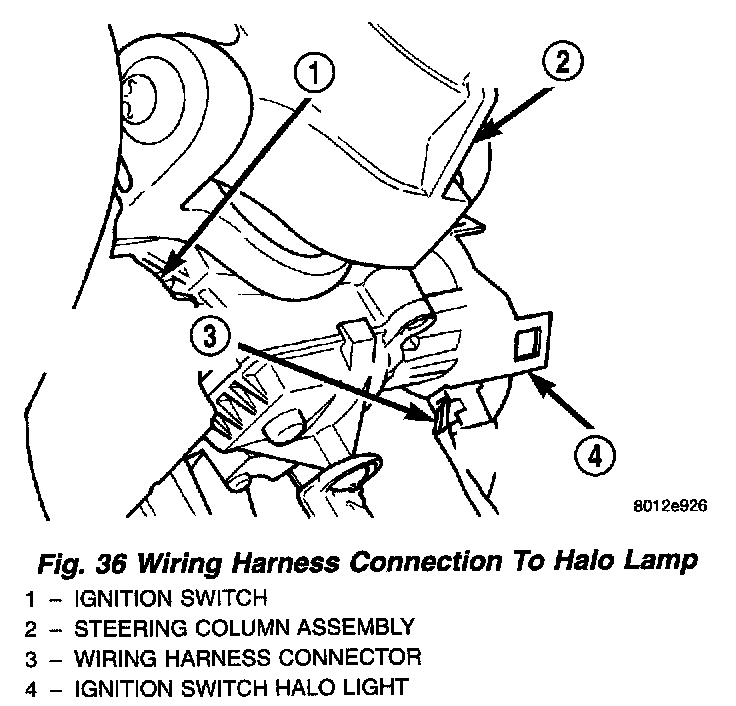 1

2

3

4

8012e926

Fig. 36 Wiring Harness Connection To Halo Lamp

1 – IGNITION SWITCH
2 – STEERING COLUMN ASSEMBLY
3 – WIRING HARNESS CONNECTOR
4 – IGNITION SWITCH HALO LIGHT