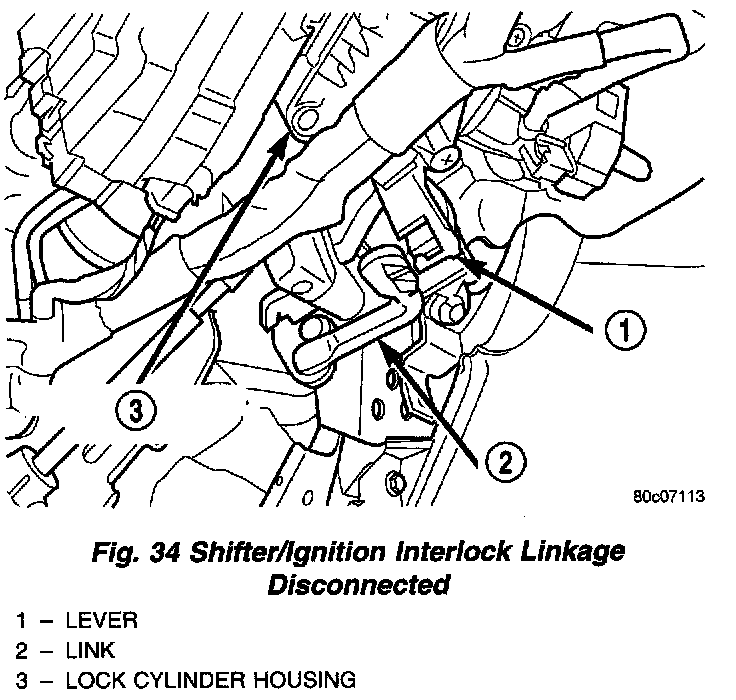 1

3

2

80c07113

Fig. 34 Shifter/Ignition Interlock Linkage Disconnected

1 – LEVER
2 – LINK
3 – LOCK CYLINDER HOUSING