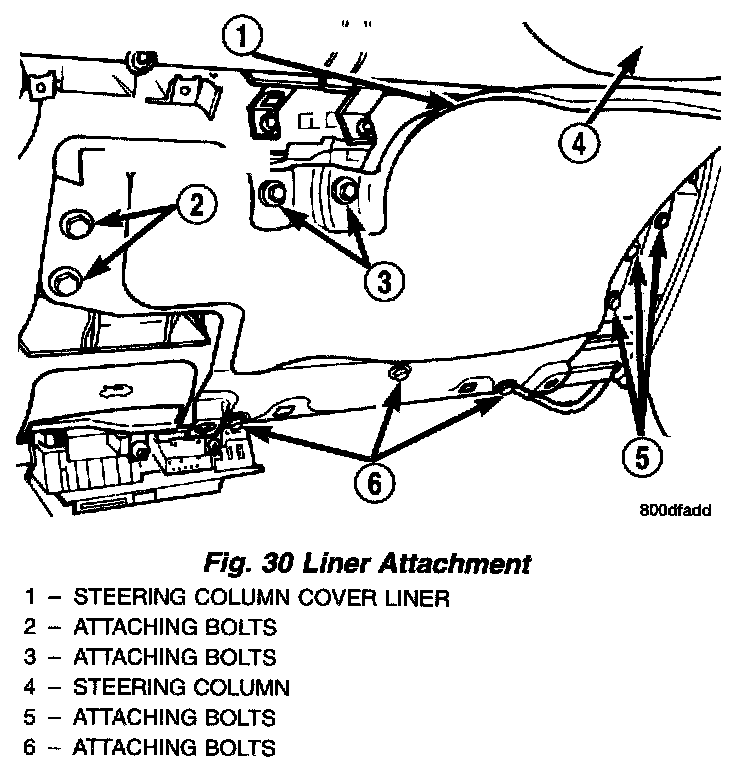 1
4
2
3
5
6
800dfadd

Fig. 30 Liner Attachment
1 – STEERING COLUMN COVER LINER
2 – ATTACHING BOLTS
3 – ATTACHING BOLTS
4 – STEERING COLUMN
5 – ATTACHING BOLTS
6 – ATTACHING BOLTS