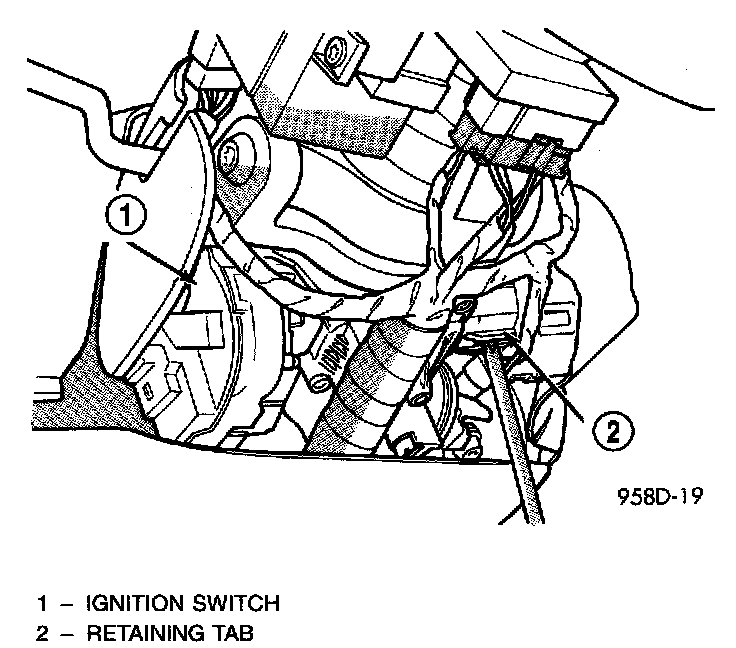 1

2

958D-19

1 – IGNITION SWITCH
2 – RETAINING TAB