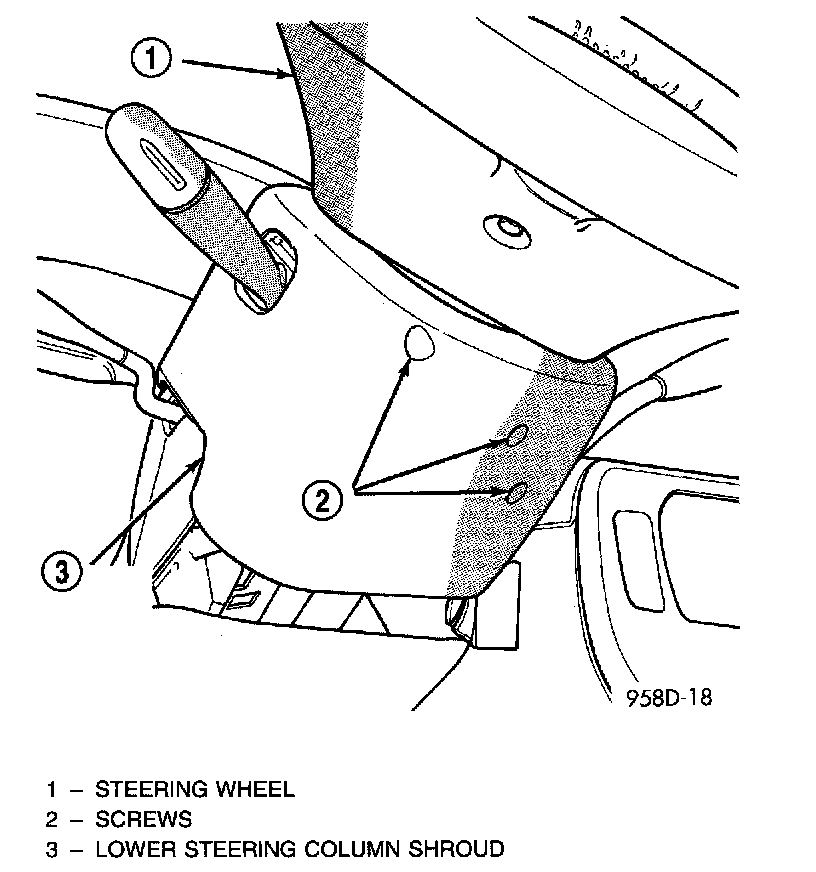 1

2

3

958D-18

1 – STEERING WHEEL
2 – SCREWS
3 – LOWER STEERING COLUMN SHROUD