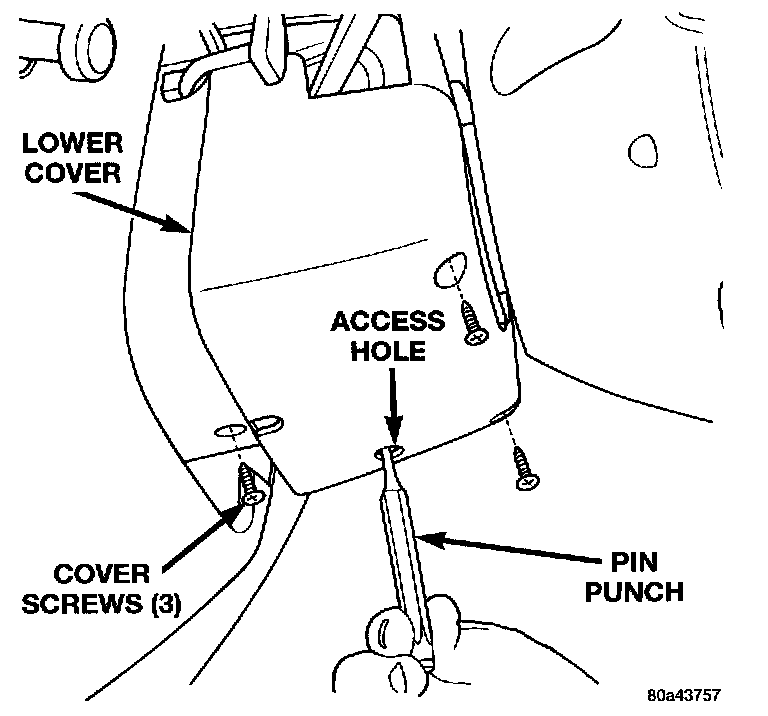 LOWER COVER

ACCESS HOLE

COVER SCREWS (3)

PIN PUNCH

80a43757