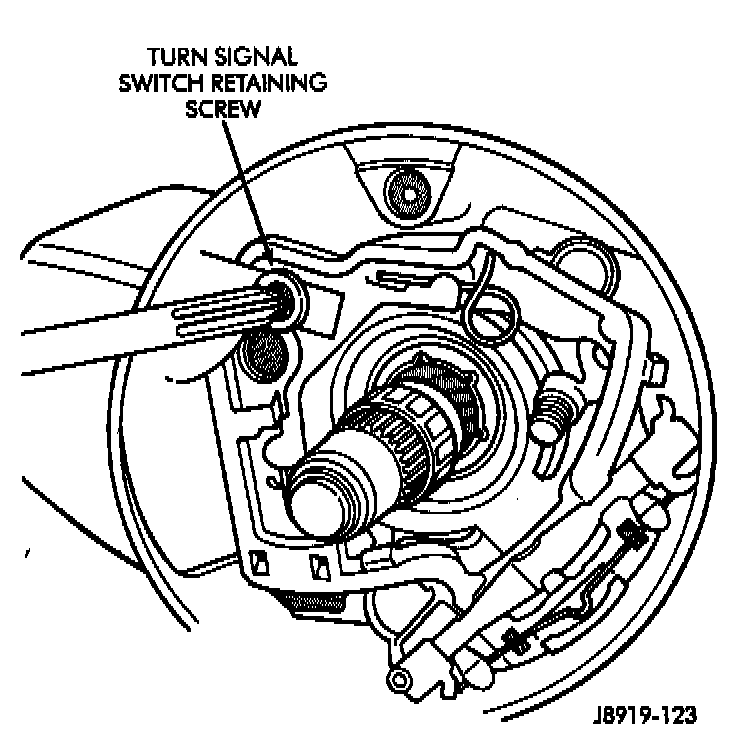 TURN SIGNAL SWITCH RETAINING SCREW

J8919-123