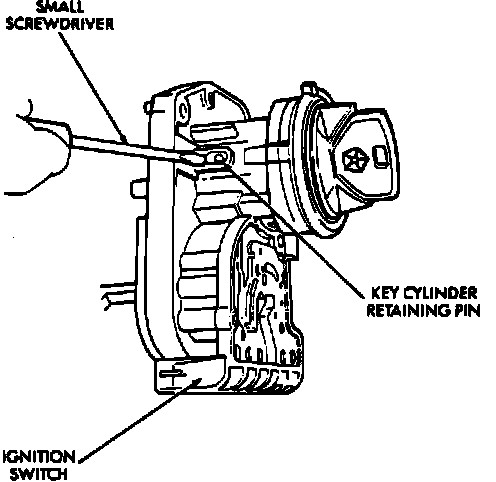 SMALL
SCREWDRIVER

KEY CYLINDER
RETAINING PIN

IGNITION
SWITCH