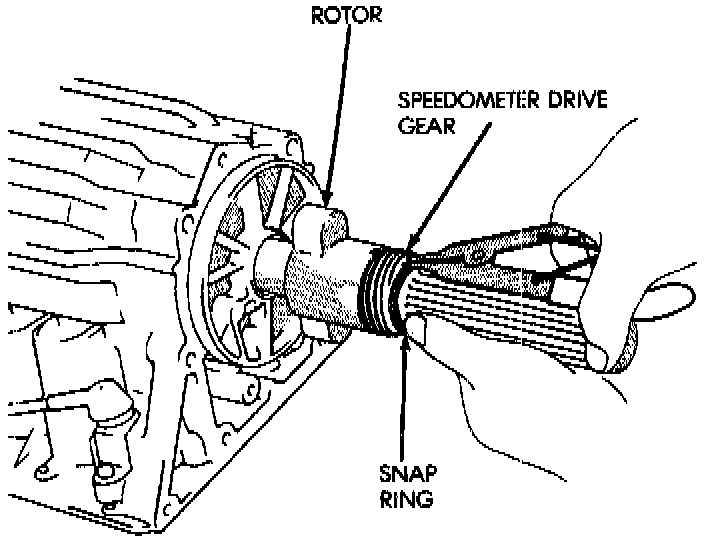 ROTOR

SPEEDOMETER DRIVE GEAR

SNAP RING