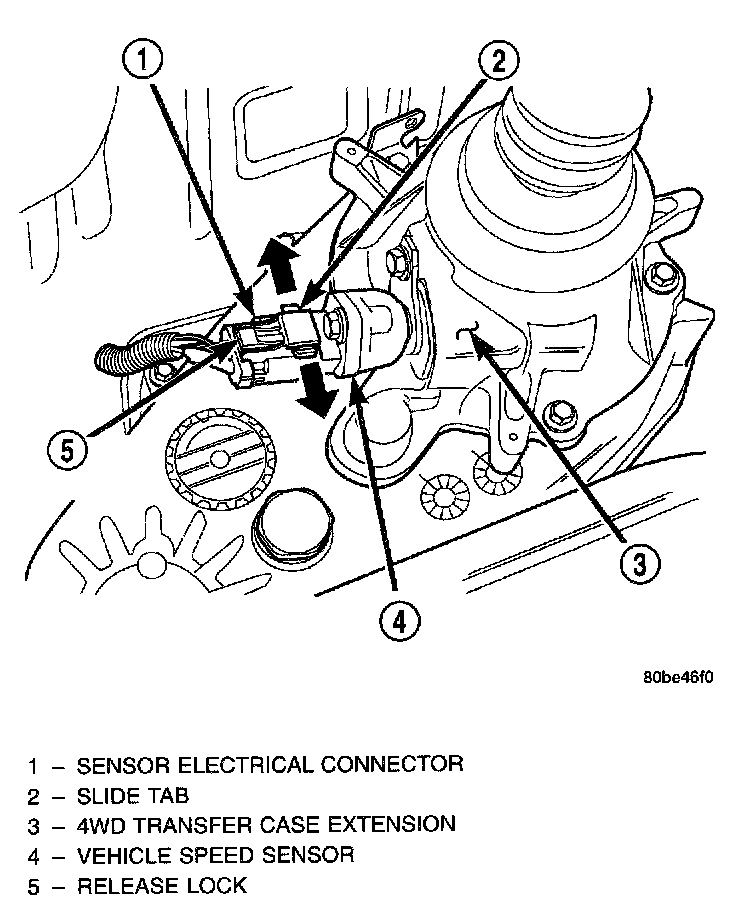 1
2
5
3
4

80be46f0

1 – SENSOR ELECTRICAL CONNECTOR
2 – SLIDE TAB
3 – 4WD TRANSFER CASE EXTENSION
4 – VEHICLE SPEED SENSOR
5 – RELEASE LOCK