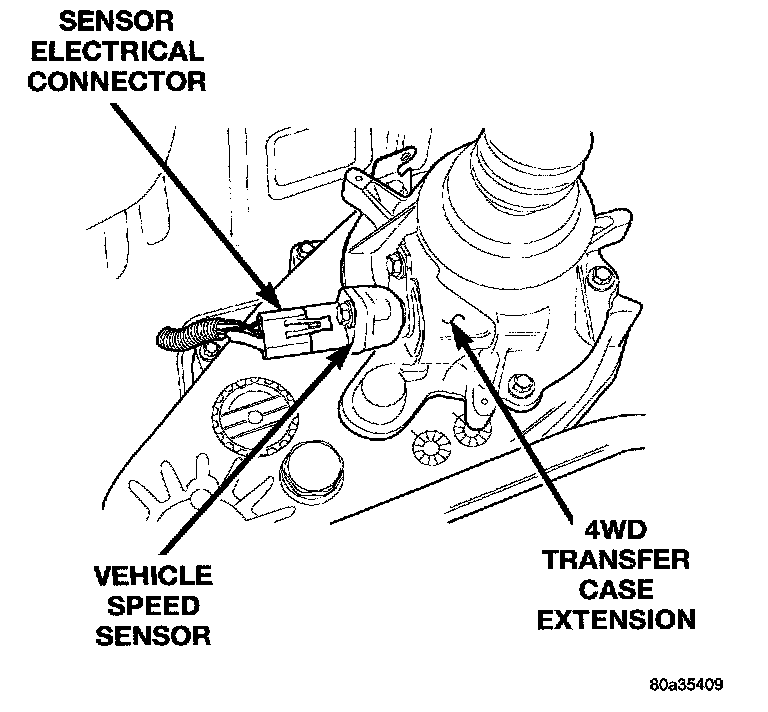 SENSOR ELECTRICAL CONNECTOR

VEHICLE SPEED SENSOR

4WD TRANSFER CASE EXTENSION

80a35409