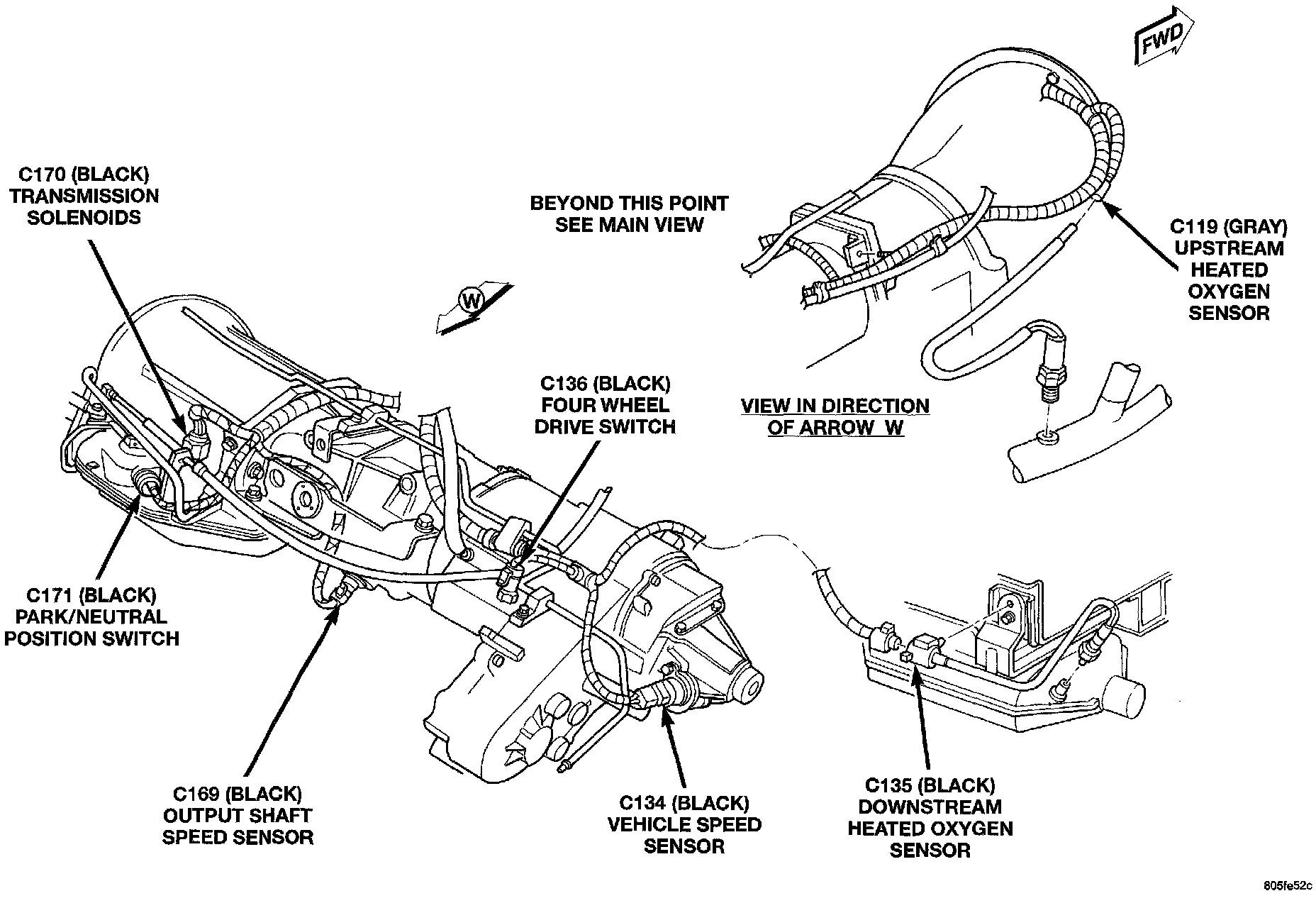 FWD

C170 (BLACK)
TRANSMISSION
SOLENOIDS

BEYOND THIS POINT
SEE MAIN VIEW

C119 (GRAY)
UPSTREAM
HEATED
OXYGEN
SENSOR

W

C136 (BLACK)
FOUR WHEEL
DRIVE SWITCH

VIEW IN DIRECTION
OF ARROW W

C171 (BLACK)
PARK/NEUTRAL
POSITION SWITCH

C169 (BLACK)
OUTPUT SHAFT
SPEED SENSOR

C134 (BLACK)
VEHICLE SPEED
SENSOR

C135 (BLACK)
DOWNSTREAM
HEATED OXYGEN
SENSOR

805fe52c