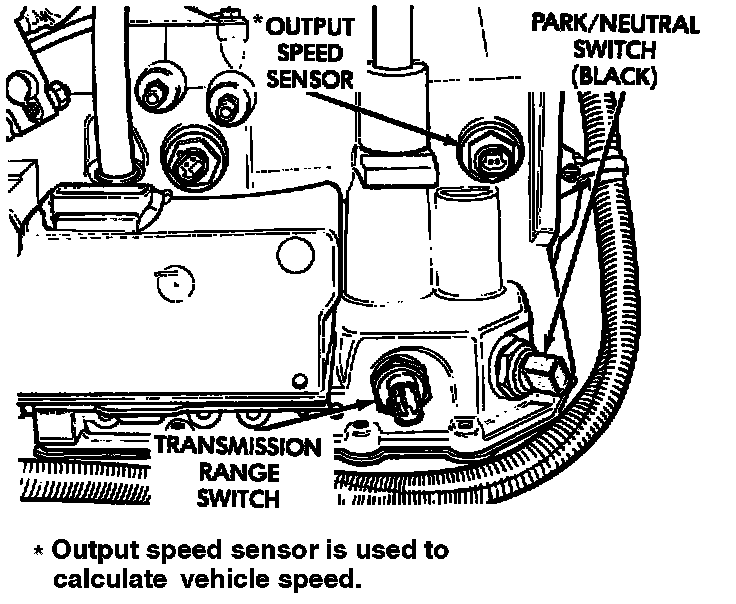 *OUTPUT SPEED SENSOR

PARK/NEUTRAL SWITCH (BLACK)

TRANSMISSION RANGE SWITCH

* Output speed sensor is used to calculate vehicle speed.