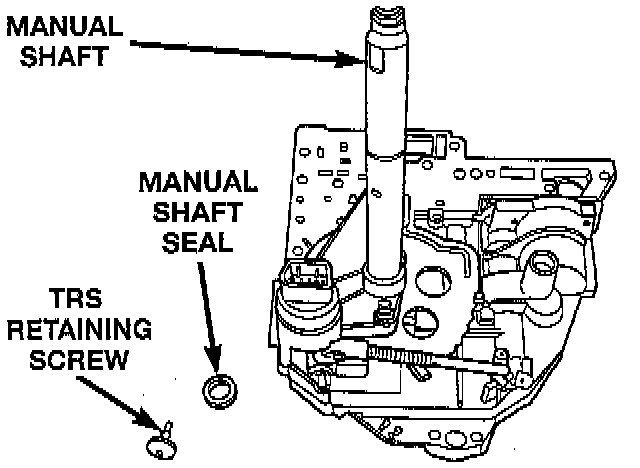 MANUAL SHAFT

MANUAL SHAFT SEAL

TRS RETAINING SCREW