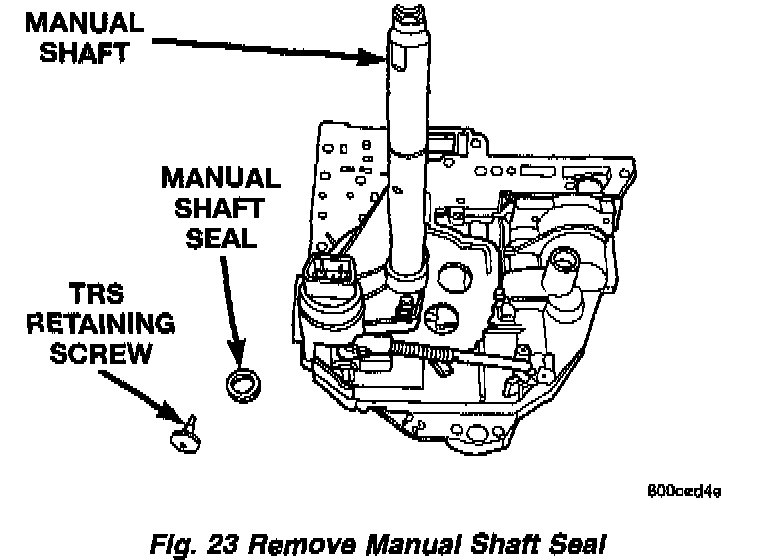 MANUAL SHAFT

MANUAL SHAFT SEAL

TRS RETAINING SCREW

800ced4e

Fig. 23 Remove Manual Shaft Seal