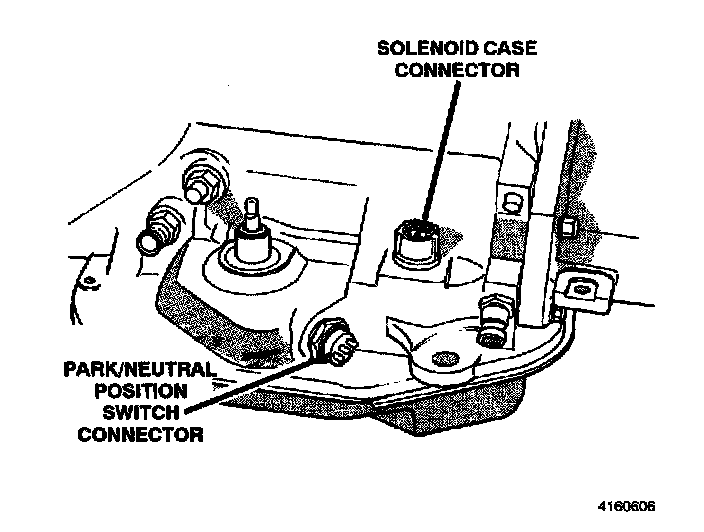 SOLENOID CASE CONNECTOR

PARK/NEUTRAL POSITION SWITCH CONNECTOR

4160606