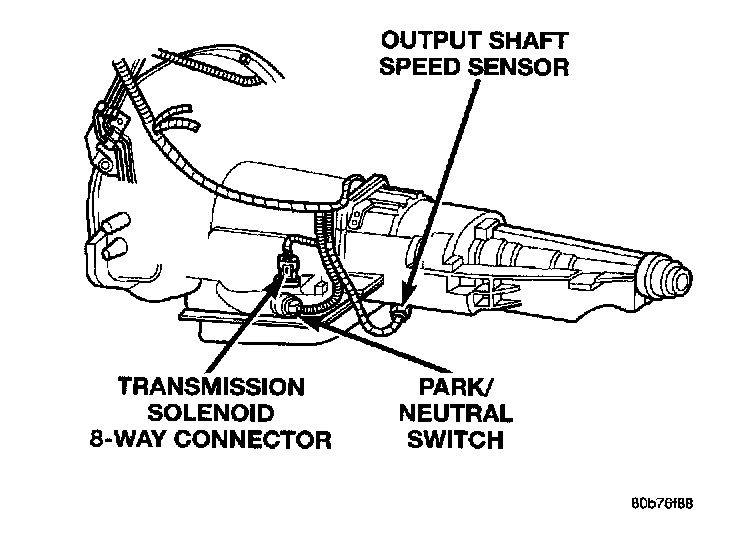 OUTPUT SHAFT SPEED SENSOR

TRANSMISSION SOLENOID 8-WAY CONNECTOR

PARK/ NEUTRAL SWITCH

80b76f88