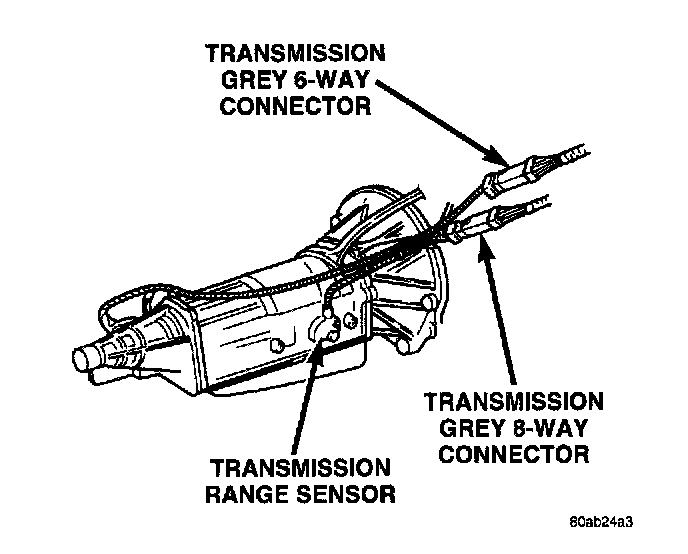 TRANSMISSION GREY 6-WAY CONNECTOR

TRANSMISSION GREY 8-WAY CONNECTOR

TRANSMISSION RANGE SENSOR

80ab24a3