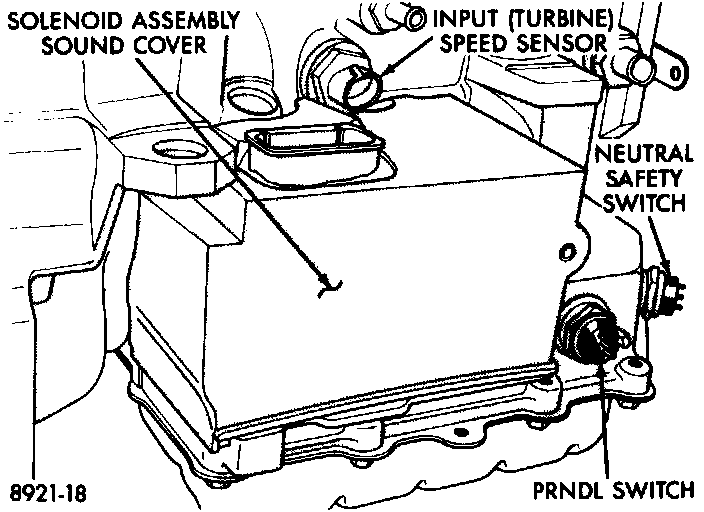 SOLENOID ASSEMBLY SOUND COVER

INPUT (TURBINE) SPEED SENSOR

NEUTRAL SAFETY SWITCH

8921-18

PRNDL SWITCH