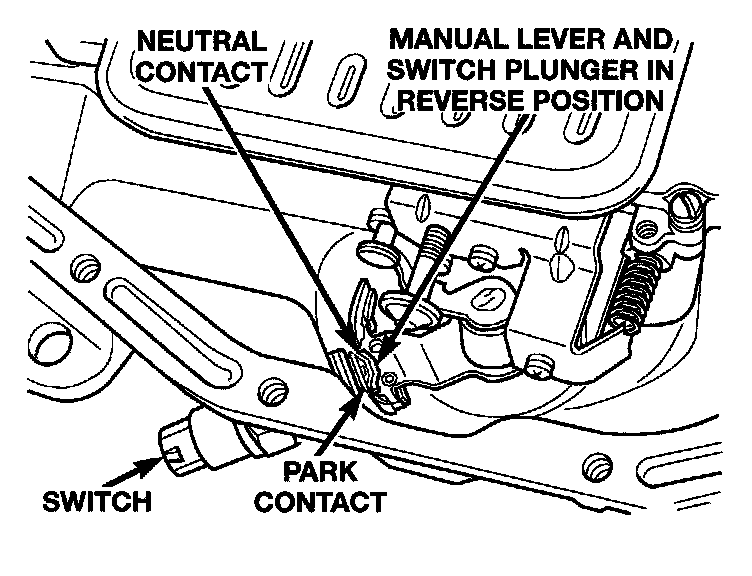 NEUTRAL CONTACT

MANUAL LEVER AND SWITCH PLUNGER IN REVERSE POSITION

SWITCH

PARK CONTACT