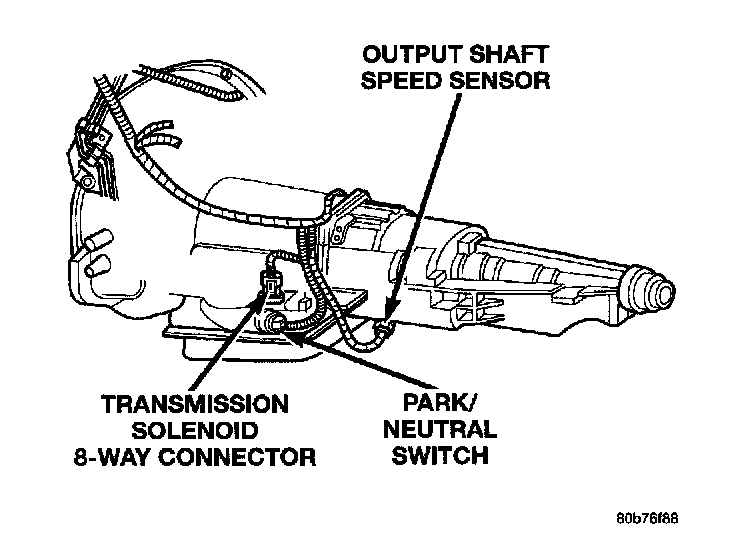 OUTPUT SHAFT SPEED SENSOR

TRANSMISSION SOLENOID 8-WAY CONNECTOR

PARK/ NEUTRAL SWITCH

80b76f88