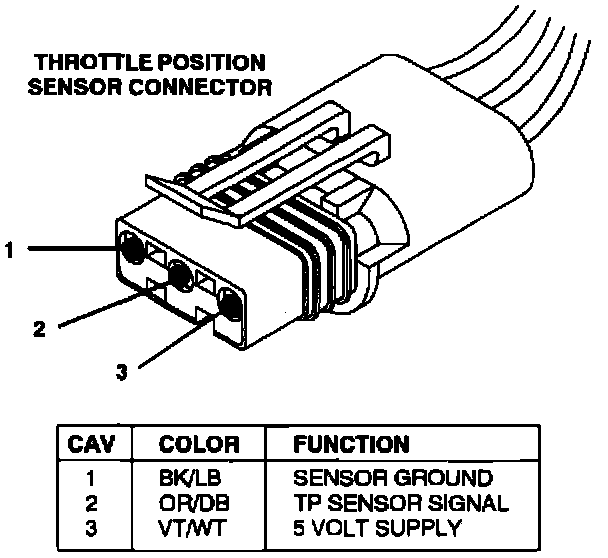 THROTTLE POSITION SENSOR CONNECTOR

1

2

3

| CAV | COLOR | FUNCTION |
|---|---|---|
| 1 | BK/LB | SENSOR GROUND |
| 2 | OR/DB | TP SENSOR SIGNAL |
| 3 | VT/WT | 5 VOLT SUPPLY |