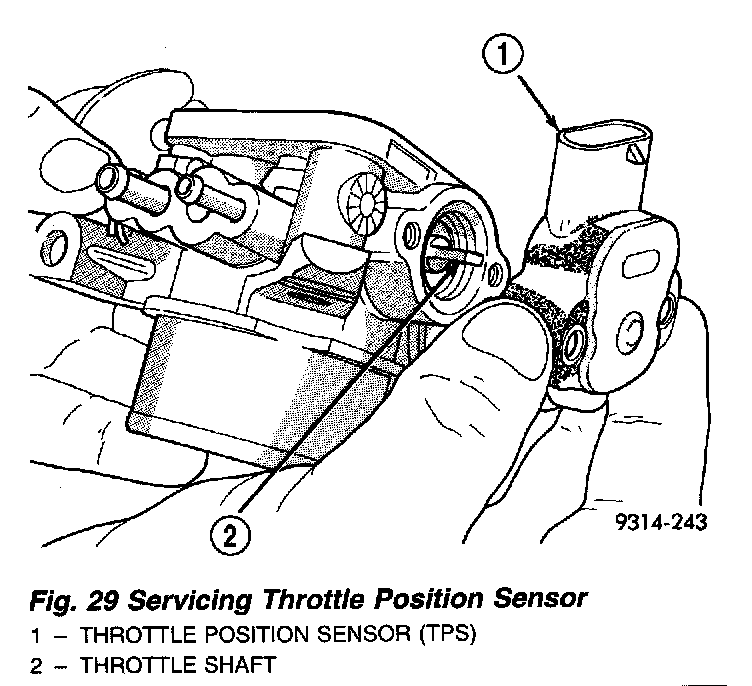 1

2

9314-243

Fig. 29 Servicing Throttle Position Sensor
1 – THROTTLE POSITION SENSOR (TPS)
2 – THROTTLE SHAFT