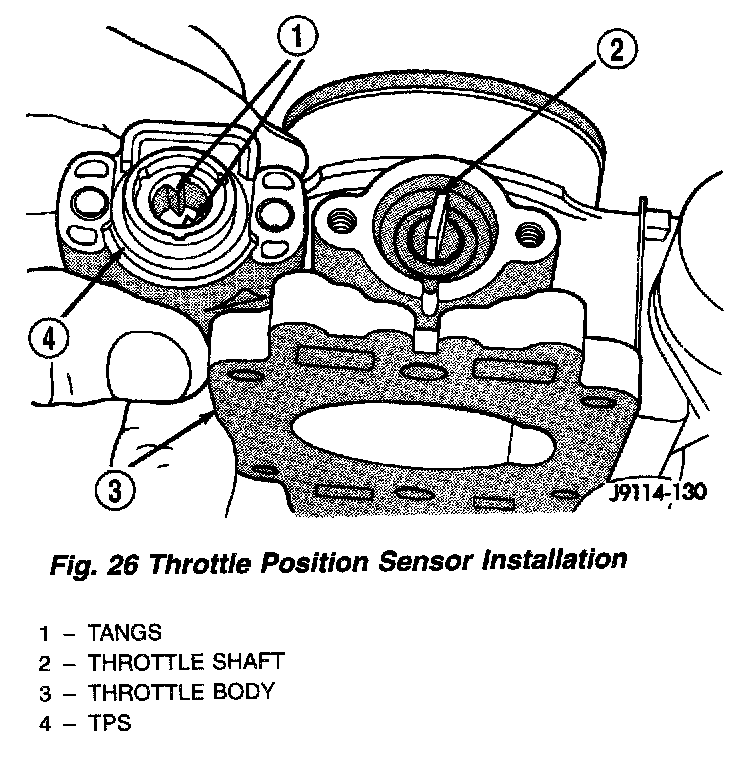 1

2

4

3

J9114-130

Fig. 26 Throttle Position Sensor Installation

1 – TANGS
2 – THROTTLE SHAFT
3 – THROTTLE BODY
4 – TPS