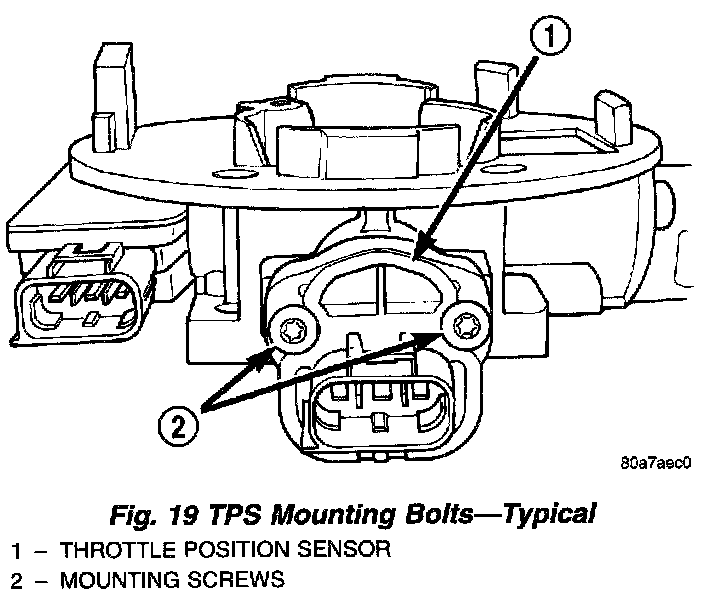 1

2

80a7aec0

Fig. 19 TPS Mounting Bolts—Typical

1 – THROTTLE POSITION SENSOR
2 – MOUNTING SCREWS