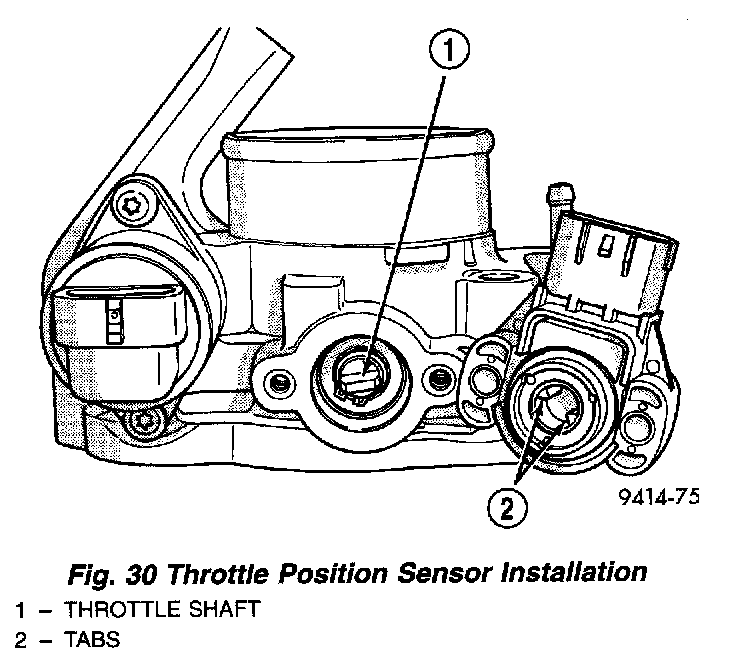 1

2

9414-75

Fig. 30 Throttle Position Sensor Installation

1 – THROTTLE SHAFT

2 – TABS