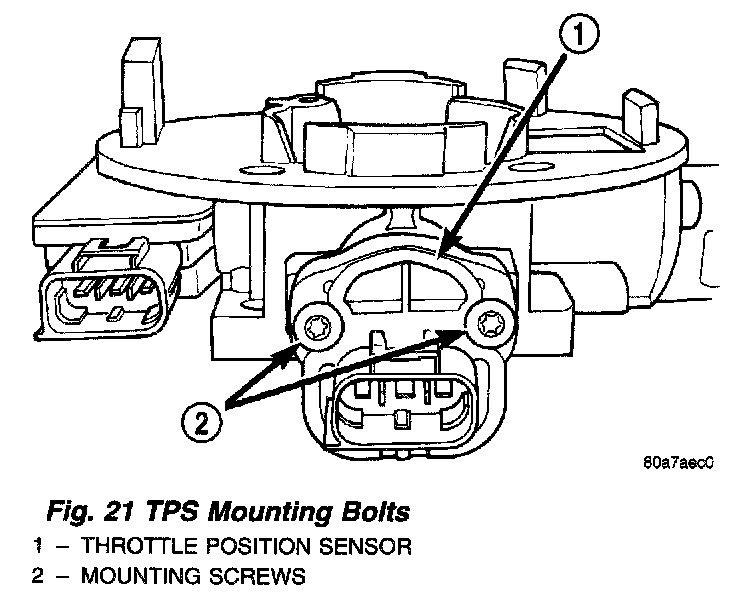 1

2

80a7aec0

Fig. 21 TPS Mounting Bolts
1 – THROTTLE POSITION SENSOR
2 – MOUNTING SCREWS