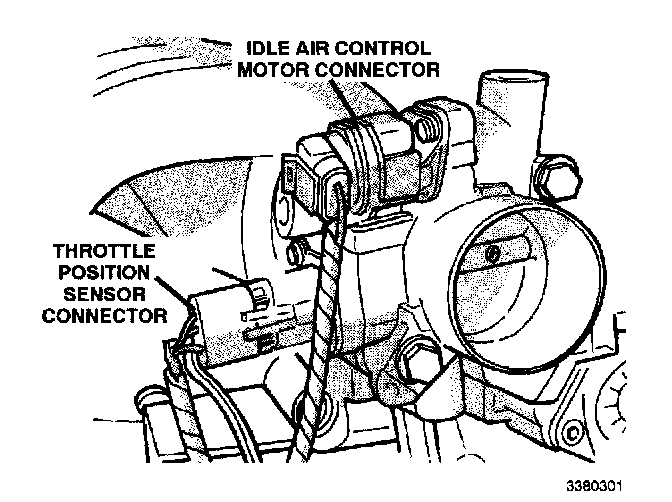 IDLE AIR CONTROL MOTOR CONNECTOR

THROTTLE POSITION SENSOR CONNECTOR

3380301