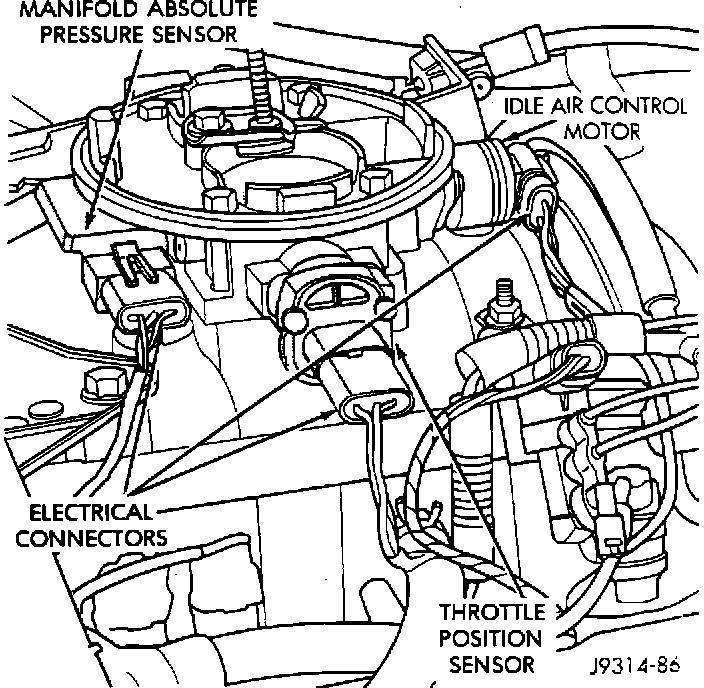 MANIFOLD ABSOLUTE PRESSURE SENSOR

IDLE AIR CONTROL MOTOR

ELECTRICAL CONNECTORS

THROTTLE POSITION SENSOR

J9314-86