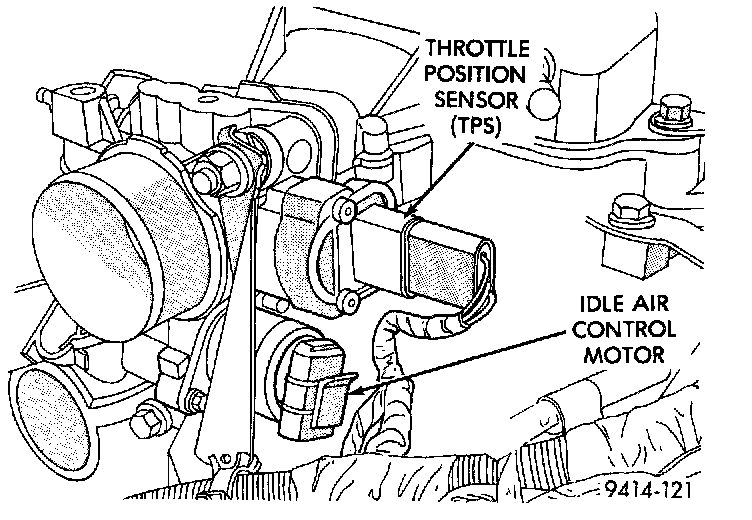 THROTTLE POSITION SENSOR (TPS)

IDLE AIR CONTROL MOTOR

9414-121