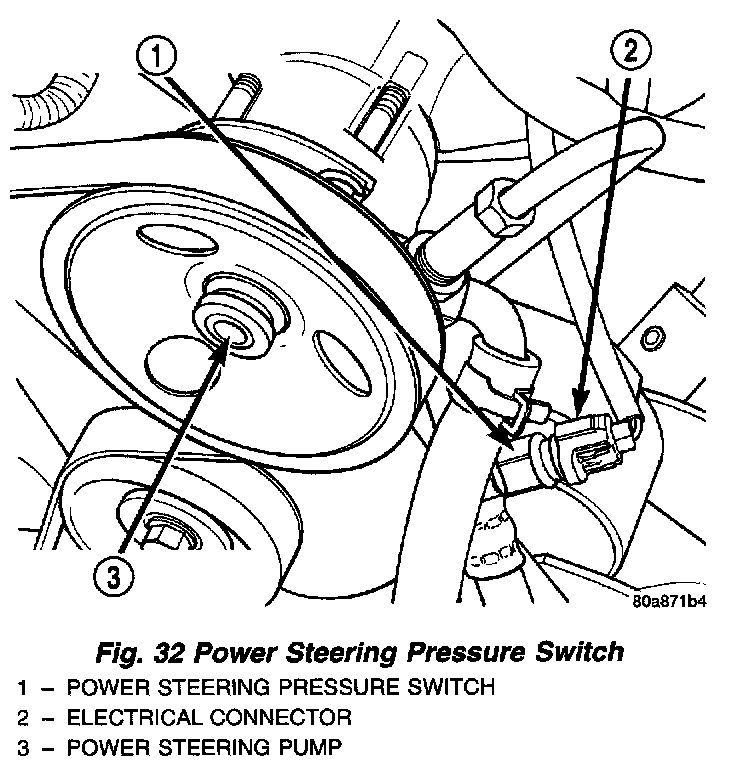 1

2

3

80a871b4

Fig. 32 Power Steering Pressure Switch

1 – POWER STEERING PRESSURE SWITCH
2 – ELECTRICAL CONNECTOR
3 – POWER STEERING PUMP