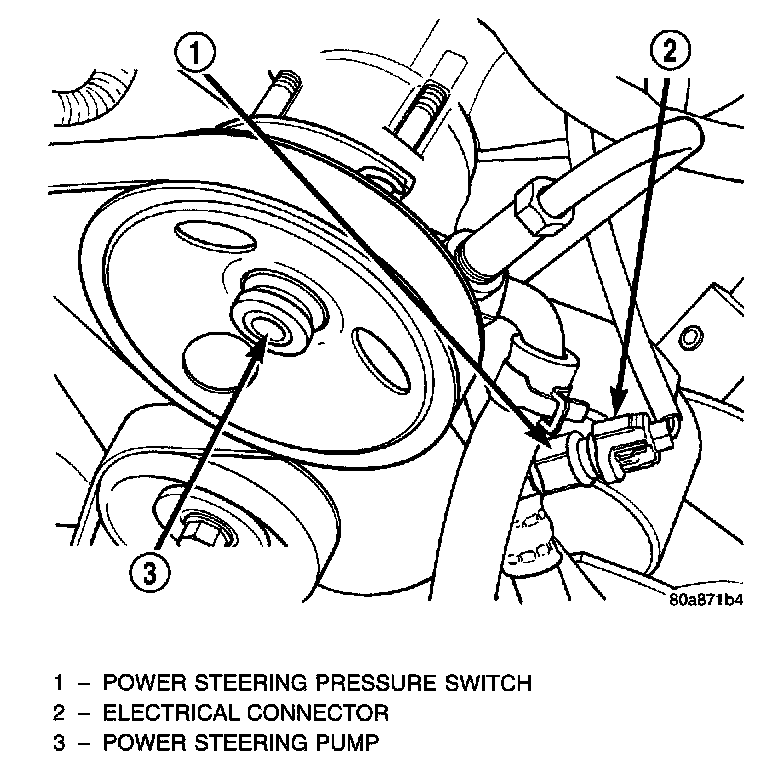 1

2

3

80a871b4

1 – POWER STEERING PRESSURE SWITCH
2 – ELECTRICAL CONNECTOR
3 – POWER STEERING PUMP