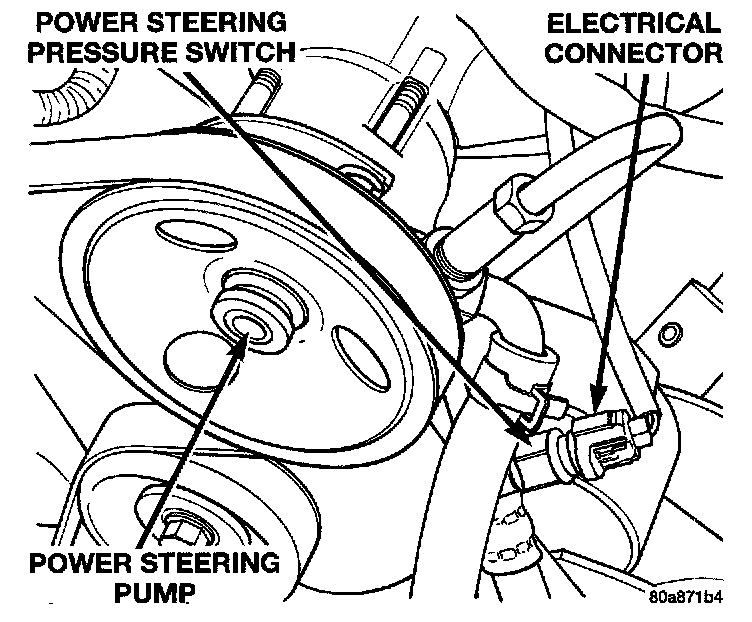 POWER STEERING PRESSURE SWITCH

ELECTRICAL CONNECTOR

POWER STEERING PUMP

80a871b4