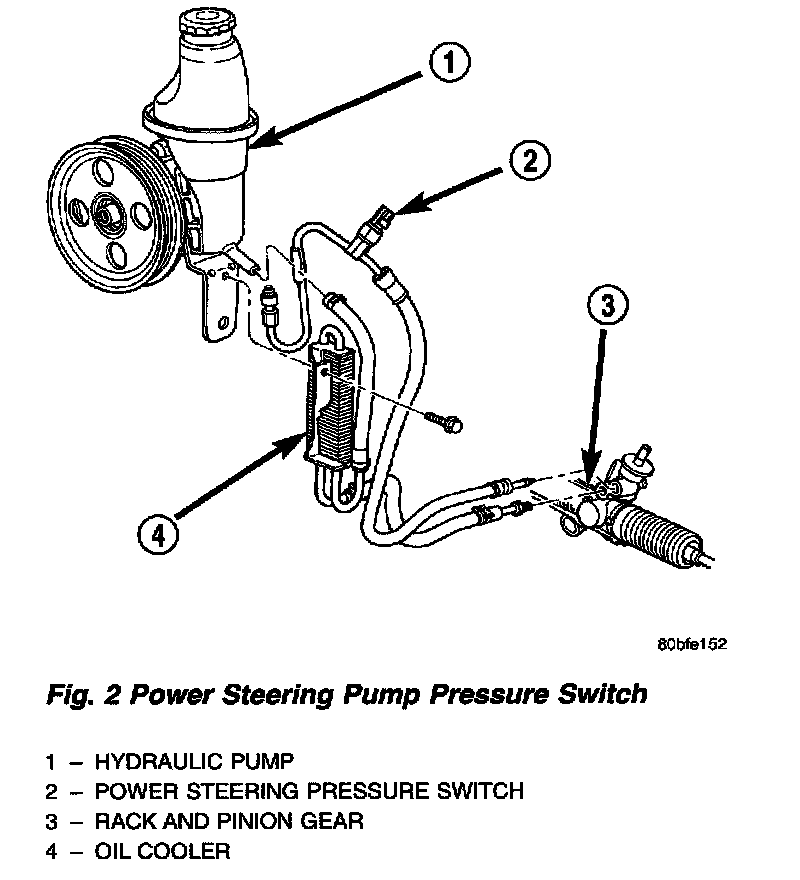 1

2

3

4

80bfe152

Fig. 2 Power Steering Pump Pressure Switch

1 – HYDRAULIC PUMP
2 – POWER STEERING PRESSURE SWITCH
3 – RACK AND PINION GEAR
4 – OIL COOLER