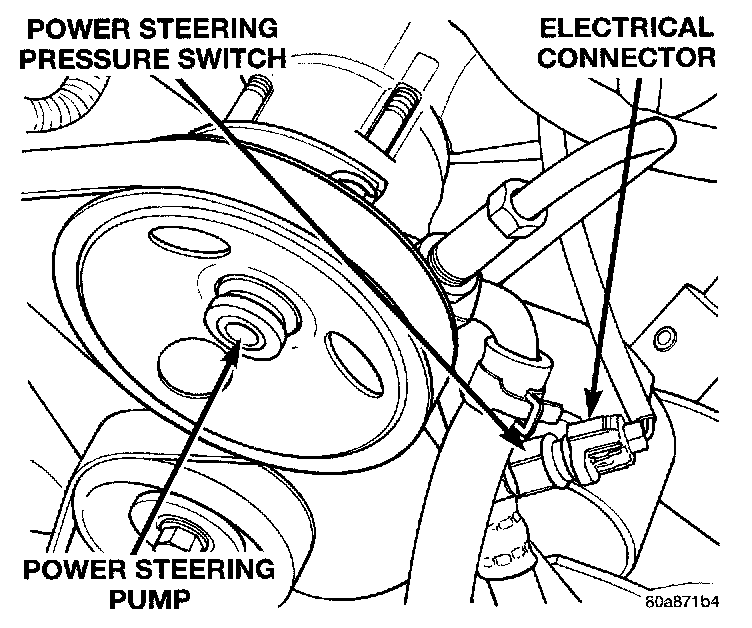 POWER STEERING PRESSURE SWITCH

ELECTRICAL CONNECTOR

POWER STEERING PUMP

80a871b4