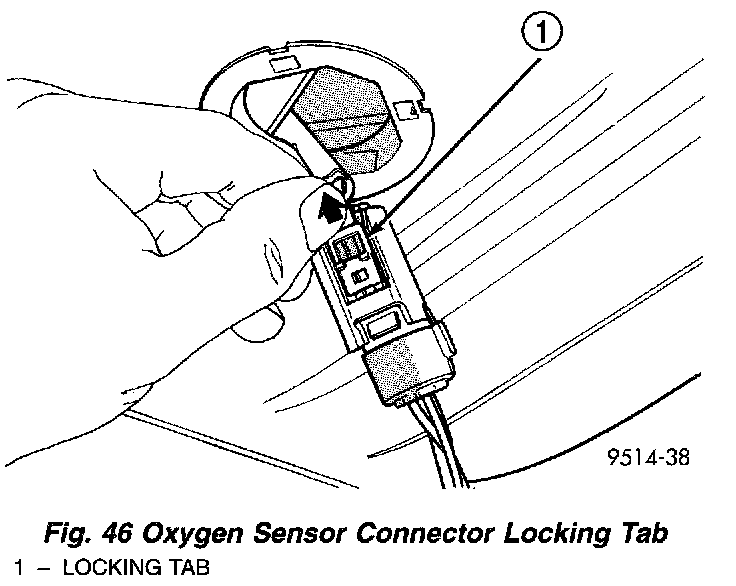 1

9514-38

Fig. 46 Oxygen Sensor Connector Locking Tab

1 – LOCKING TAB