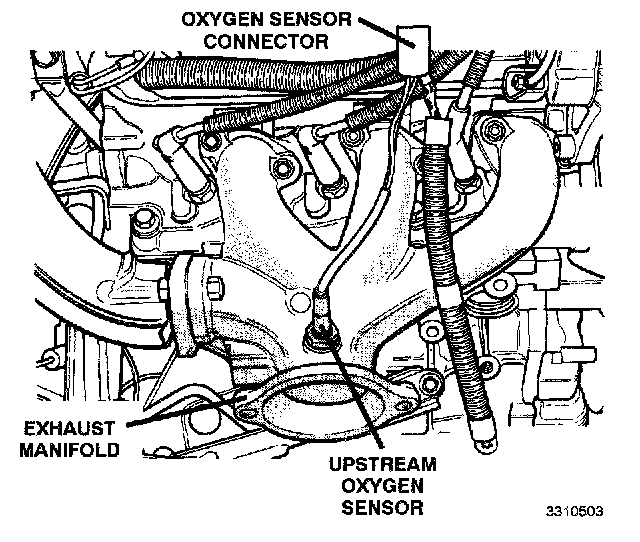 OXYGEN SENSOR CONNECTOR

EXHAUST MANIFOLD

UPSTREAM OXYGEN SENSOR

3310503