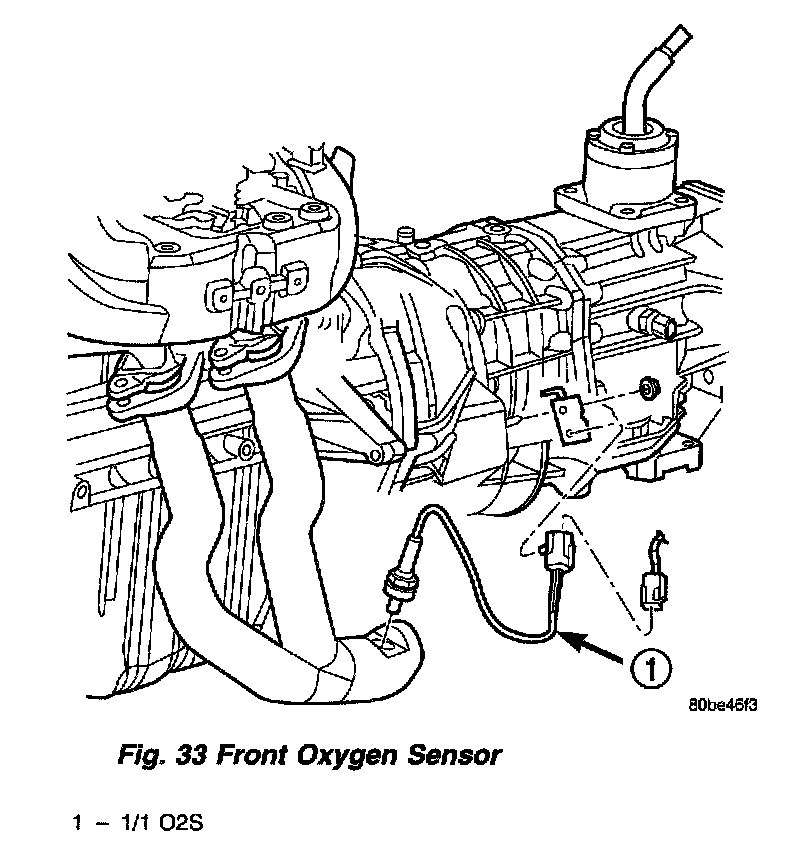 1

80be46f3

Fig. 33 Front Oxygen Sensor

1 – 1/1 O2S