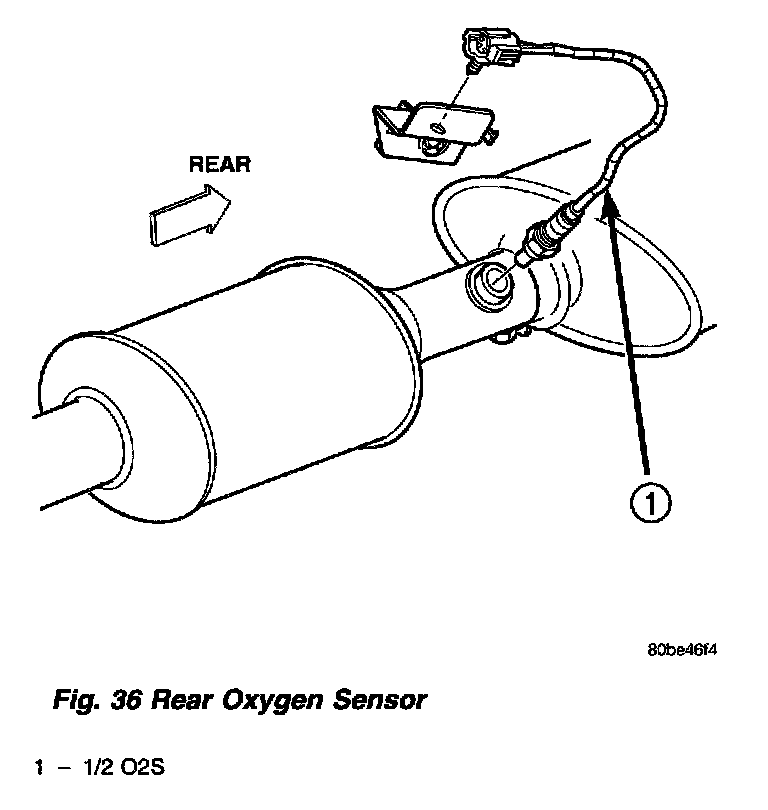 REAR

1

80be46f4

Fig. 36 Rear Oxygen Sensor

1 – 1/2 O2S