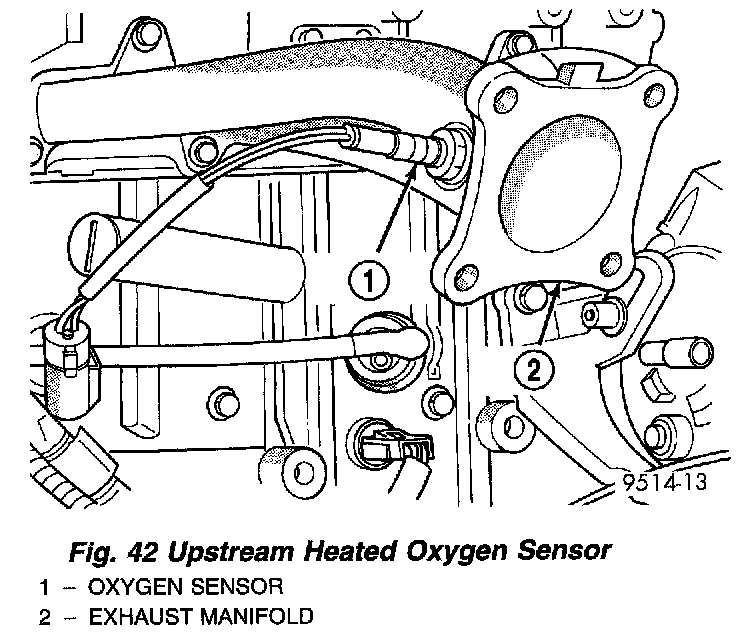 1

2

9514-13

Fig. 42 Upstream Heated Oxygen Sensor
1 – OXYGEN SENSOR
2 – EXHAUST MANIFOLD