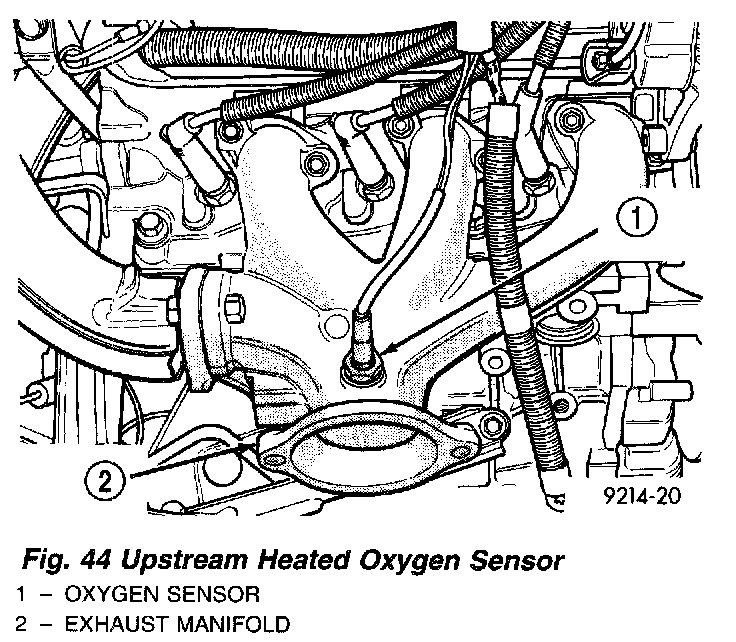 1

2

9214-20

Fig. 44 Upstream Heated Oxygen Sensor
1 – OXYGEN SENSOR
2 – EXHAUST MANIFOLD