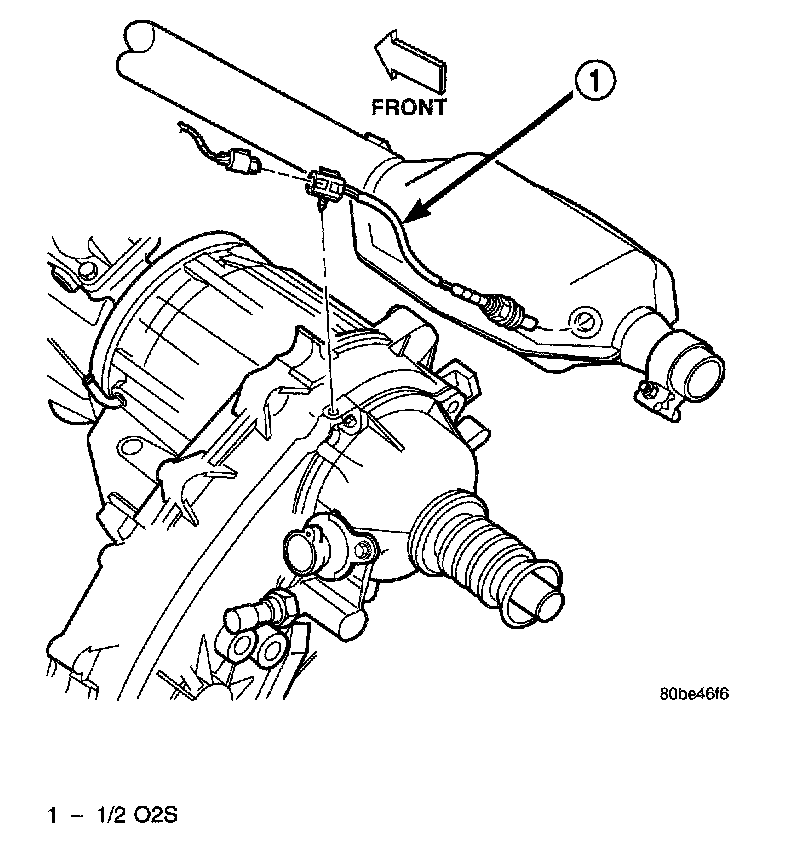 FRONT

1

80be46f6

1 – 1/2 O2S