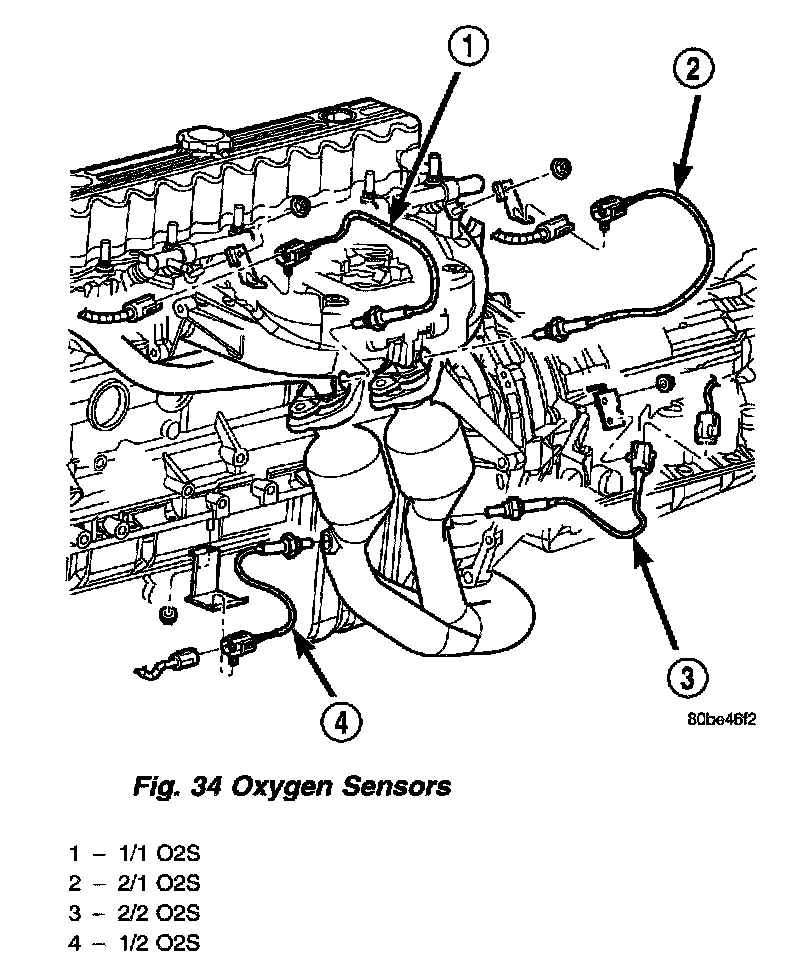 1
2
3
4
80be46f2

Fig. 34 Oxygen Sensors

1 – 1/1 O2S
2 – 2/1 O2S
3 – 2/2 O2S
4 – 1/2 O2S