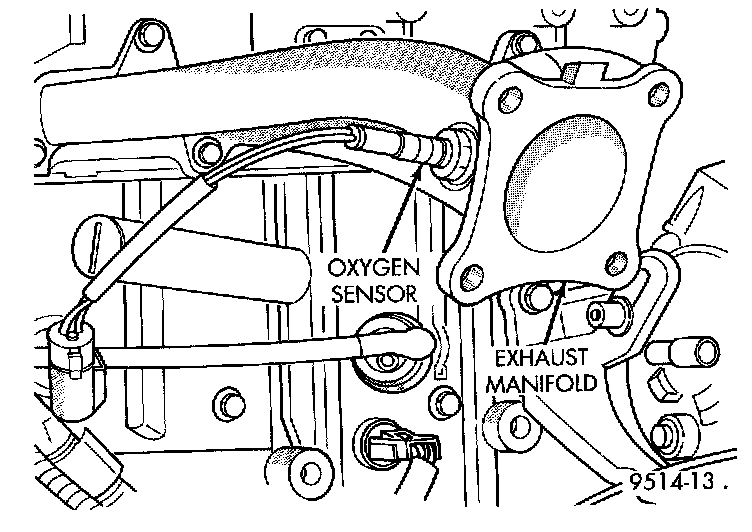 OXYGEN SENSOR

EXHAUST MANIFOLD

9514-13