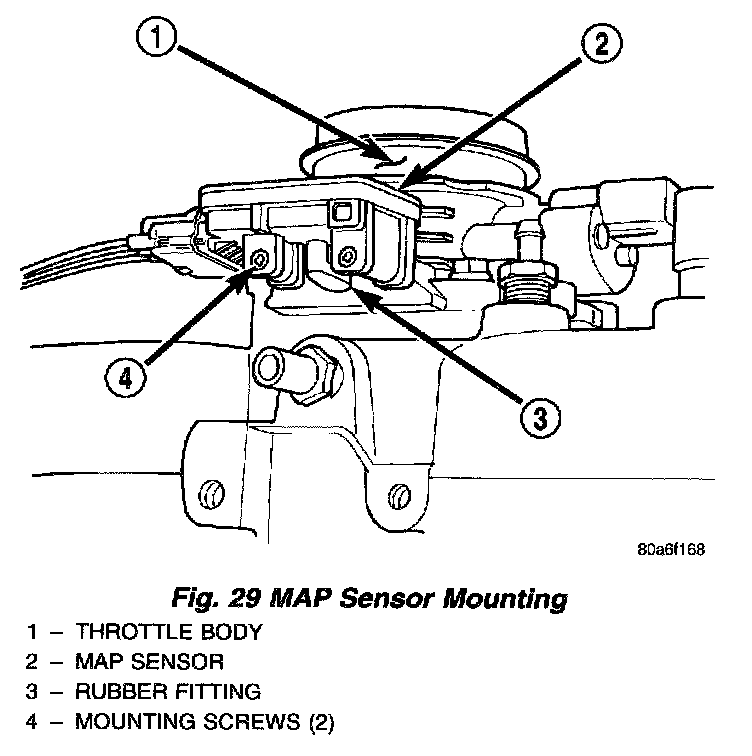 1
2
4
3
80a6f168

Fig. 29 MAP Sensor Mounting
1 – THROTTLE BODY
2 – MAP SENSOR
3 – RUBBER FITTING
4 – MOUNTING SCREWS (2)