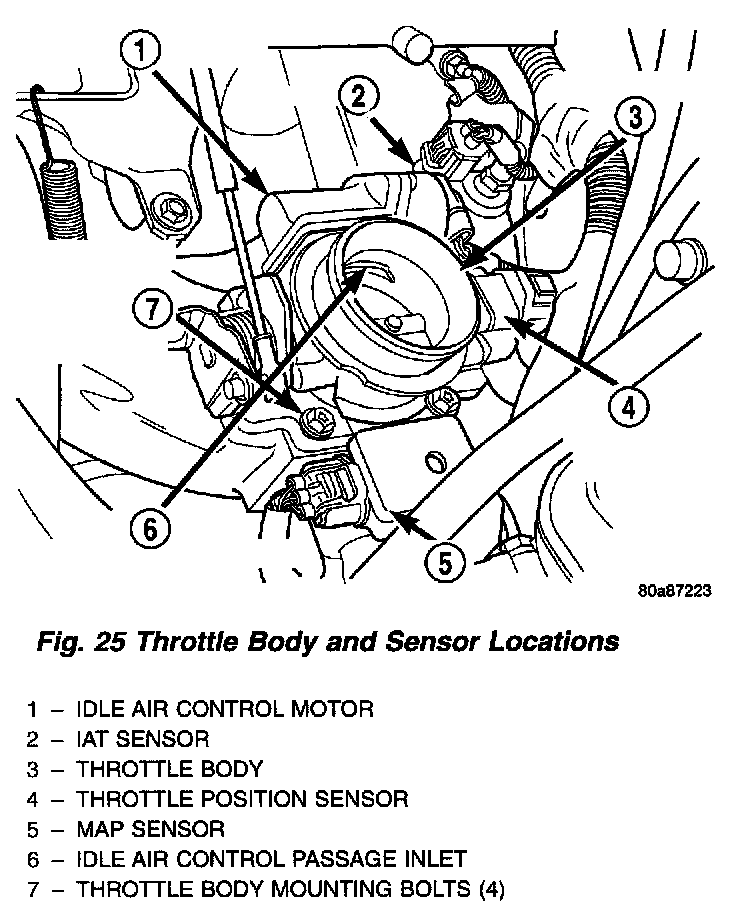 1
2
3
7
4
6
5
80a87223

Fig. 25 Throttle Body and Sensor Locations

1 – IDLE AIR CONTROL MOTOR
2 – IAT SENSOR
3 – THROTTLE BODY
4 – THROTTLE POSITION SENSOR
5 – MAP SENSOR
6 – IDLE AIR CONTROL PASSAGE INLET
7 – THROTTLE BODY MOUNTING BOLTS (4)