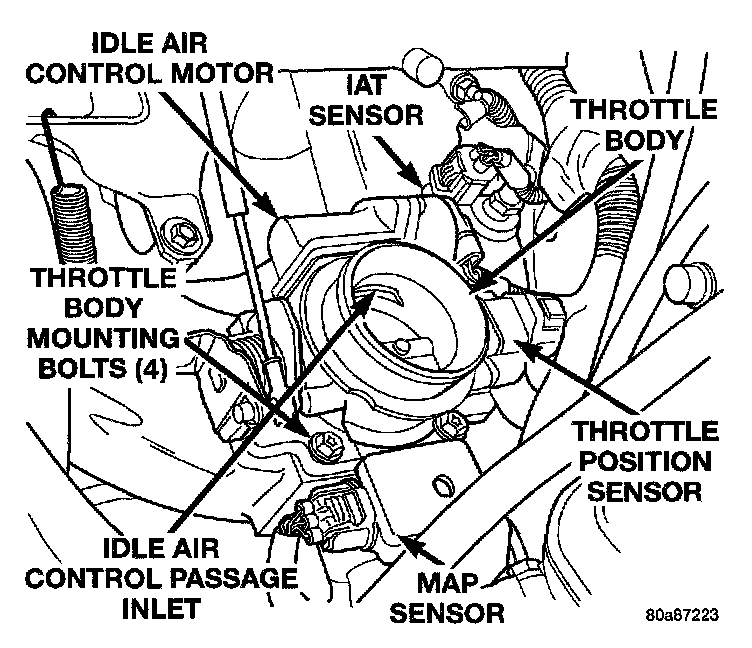 IDLE AIR CONTROL MOTOR

IAT SENSOR

THROTTLE BODY

THROTTLE BODY MOUNTING BOLTS (4)

THROTTLE POSITION SENSOR

IDLE AIR CONTROL PASSAGE INLET

MAP SENSOR

80a87223