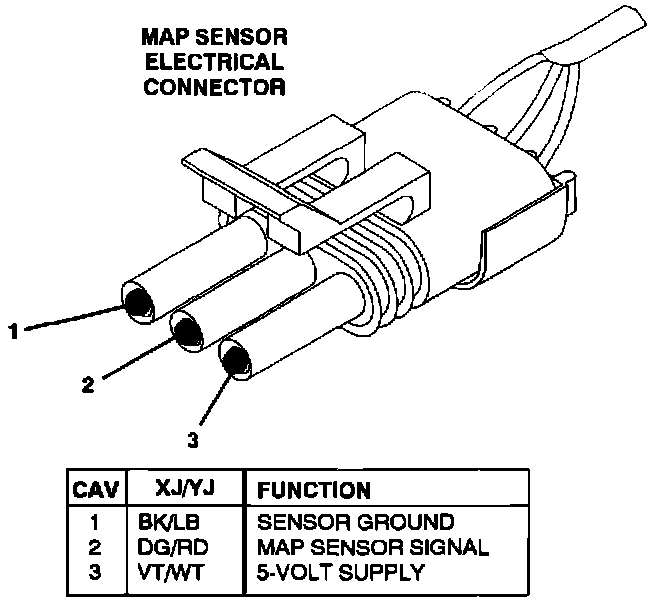 MAP SENSOR
ELECTRICAL
CONNECTOR

1

2

3

| CAV | XJ/YJ | FUNCTION |
|---|---|---|
| 1 | BK/LB | SENSOR GROUND |
| 2 | DG/RD | MAP SENSOR SIGNAL |
| 3 | VT/WT | 5-VOLT SUPPLY |