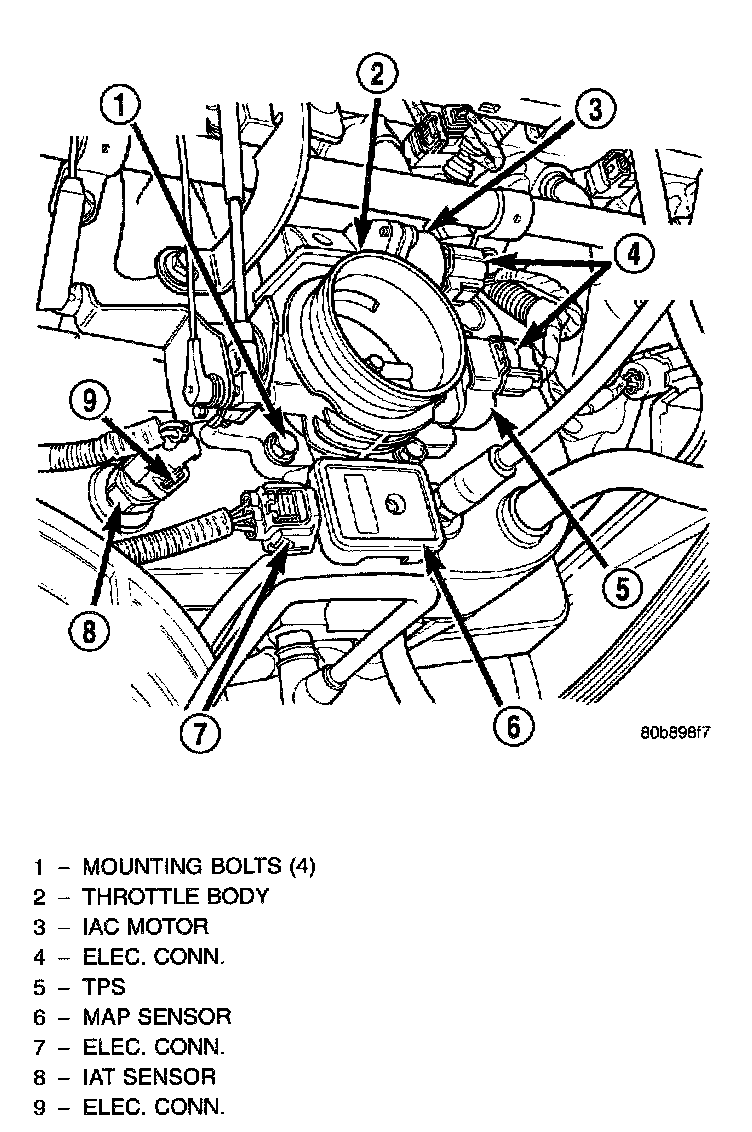 1

2

3

4

9

5

8

7

6

80b898f7

1 – MOUNTING BOLTS (4)
2 – THROTTLE BODY
3 – IAC MOTOR
4 – ELEC. CONN.
5 – TPS
6 – MAP SENSOR
7 – ELEC. CONN.
8 – IAT SENSOR
9 – ELEC. CONN.